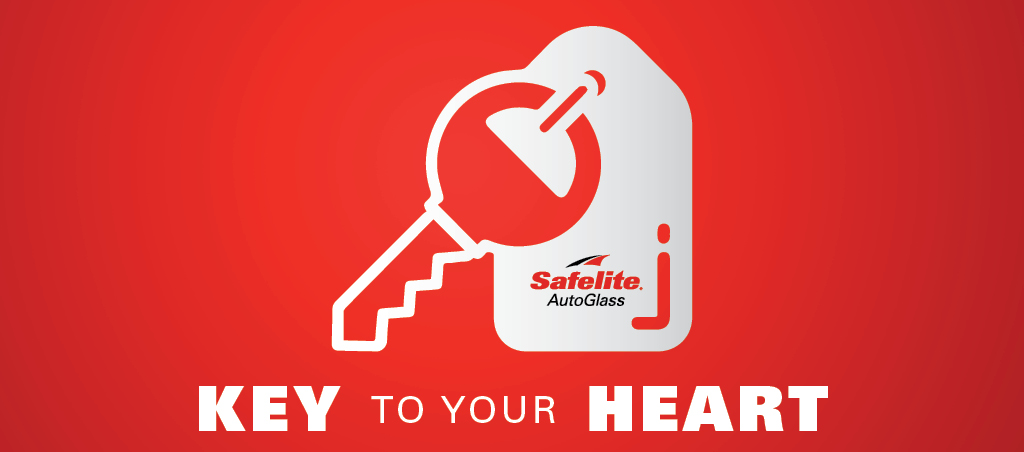 Safelite.
AutoGlass

KEY TO YOUR HEART