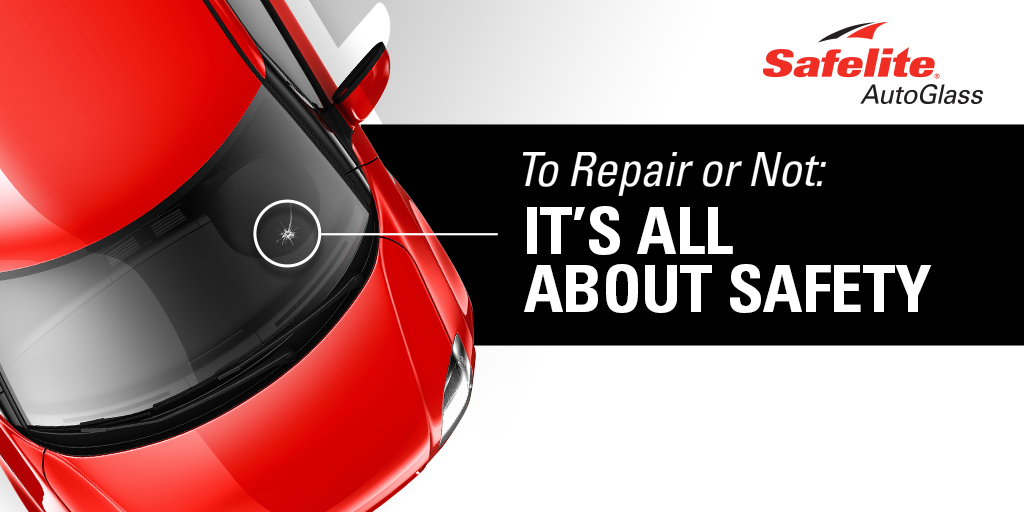 Safelite®
AutoGlass

To Repair or Not:
IT'S ALL ABOUT SAFETY